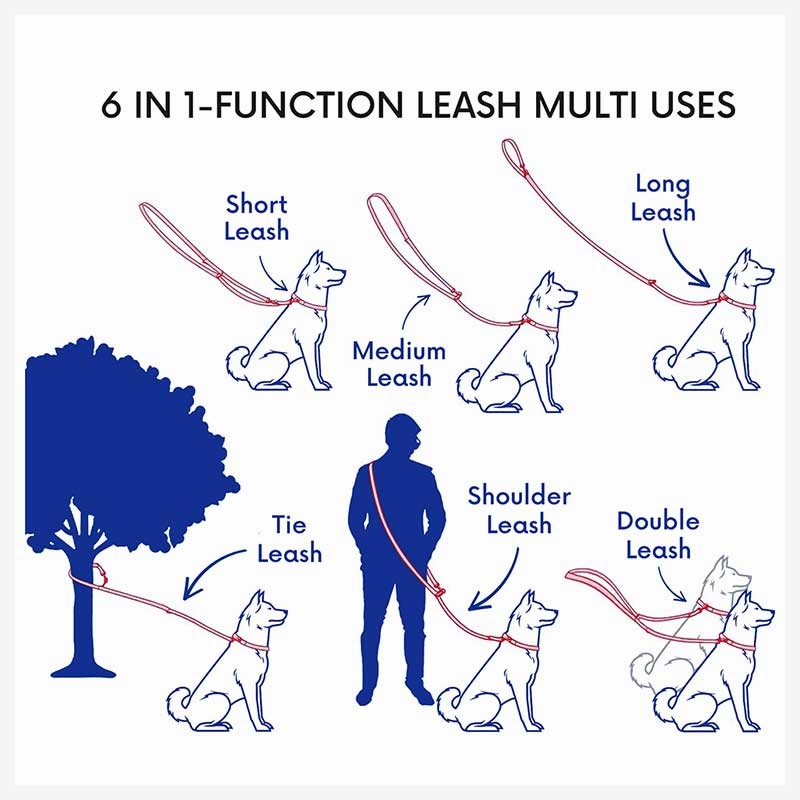 6 IN 1-FUNCTION LEASH MULTI USES

Short Leash

Medium Leash

Long Leash

Tie Leash

Shoulder Leash

Double Leash