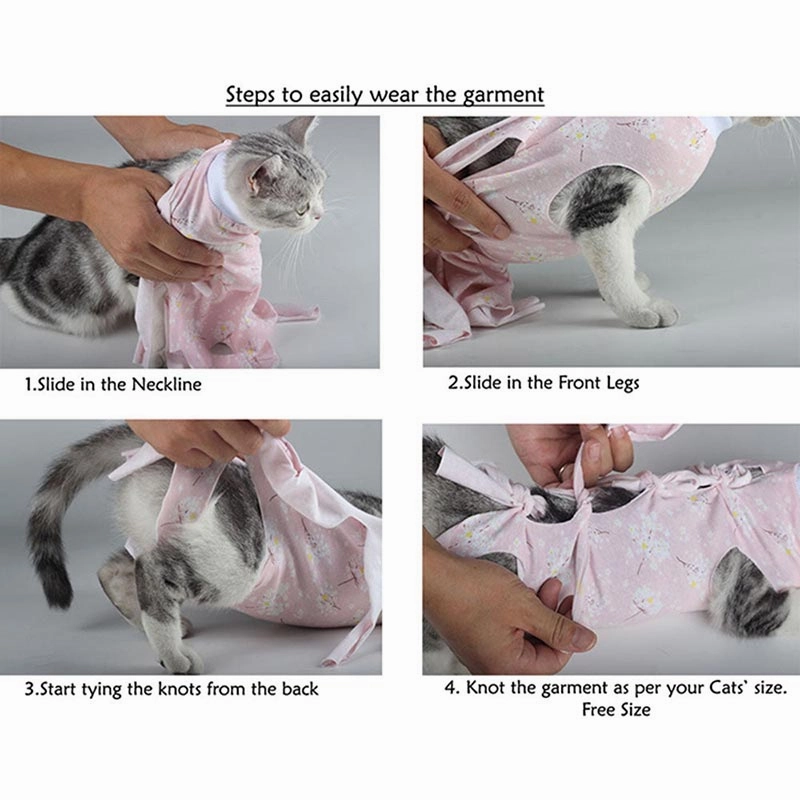 Steps to easily wear the garment

1.Slide in the Neckline

2.Slide in the Front Legs

3.Start tying the knots from the back

4. Knot the garment as per your Cats' size.
Free Size